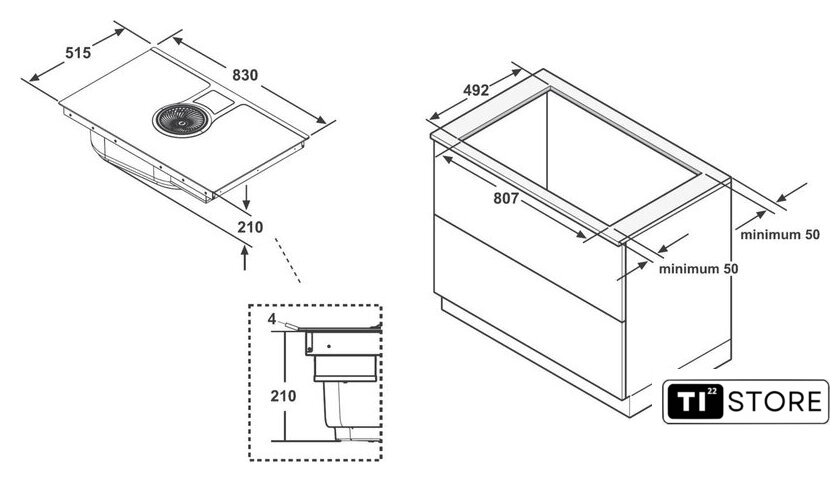 515
830
210
4
210
492
807
minimum 50
minimum 50
TI 22 STORE