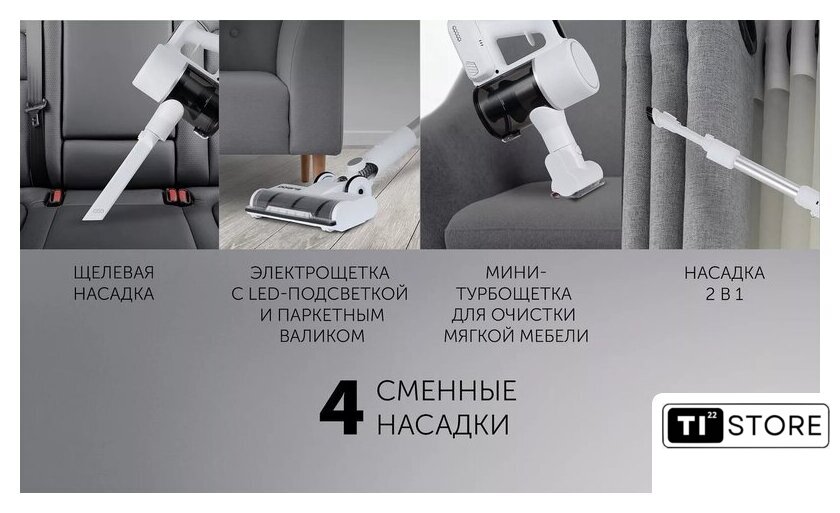 ЩЕЛЕВАЯ НАСАДКА

ЭЛЕКТРОЩЕТКА С LED-ПОДСВЕТКОЙ И ПАРКЕТНЫМ ВАЛИКОМ

МИНИ-ТУРБОЩЕТКА ДЛЯ ОЧИСТКИ МЯГКОЙ МЕБЕЛИ

НАСАДКА 2 В 1

4 СМЕННЫЕ НАСАДКИ

TI 22 STORE