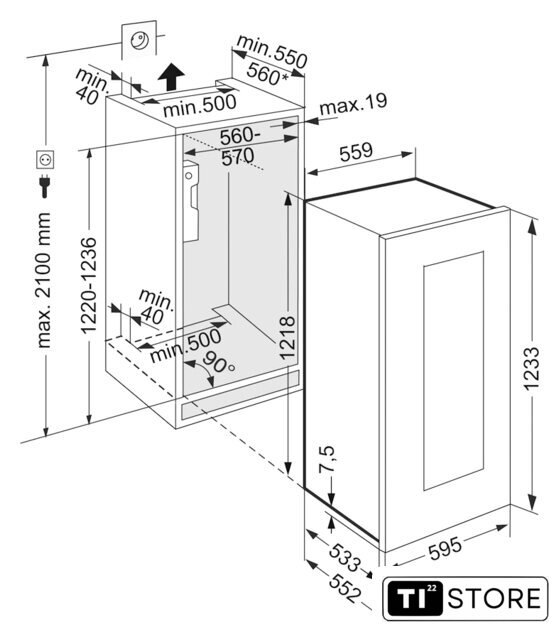 min.550
560*
min. 40
min.500
max.19
560-570
559
max. 2100 mm
1220-1236
min. 40
min.500
90°
1218
1233
7,5
533
552
595
TI 22 STORE