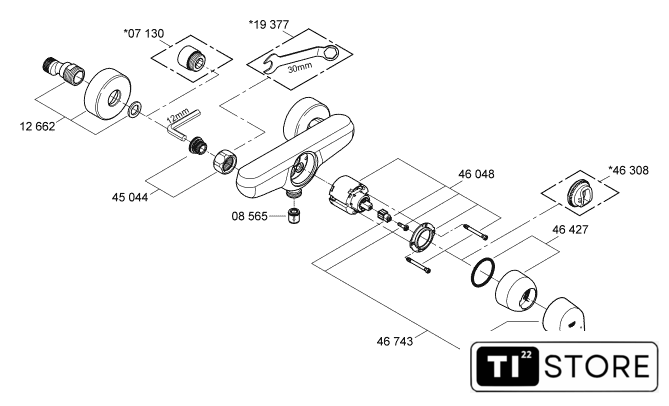 *07 130

*19 377

30mm

12mm

12 662

45 044

08 565

46 048

*46 308

46 427

46 743

TI 22 STORE