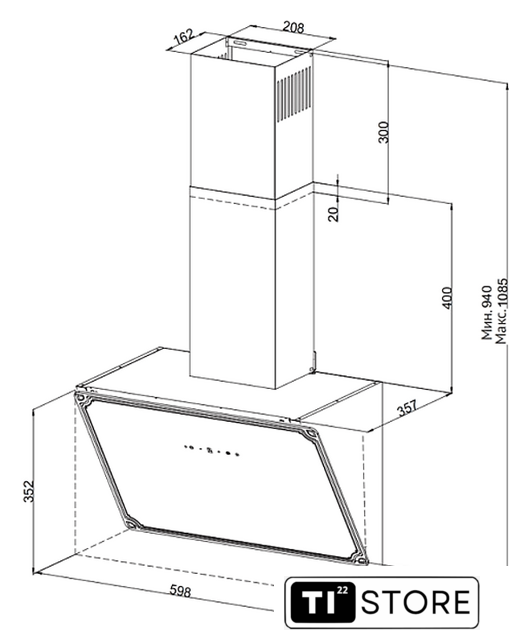 162
208
300
20
400
Мин. 940
Макс. 1085
357
352
598
TI 22 STORE