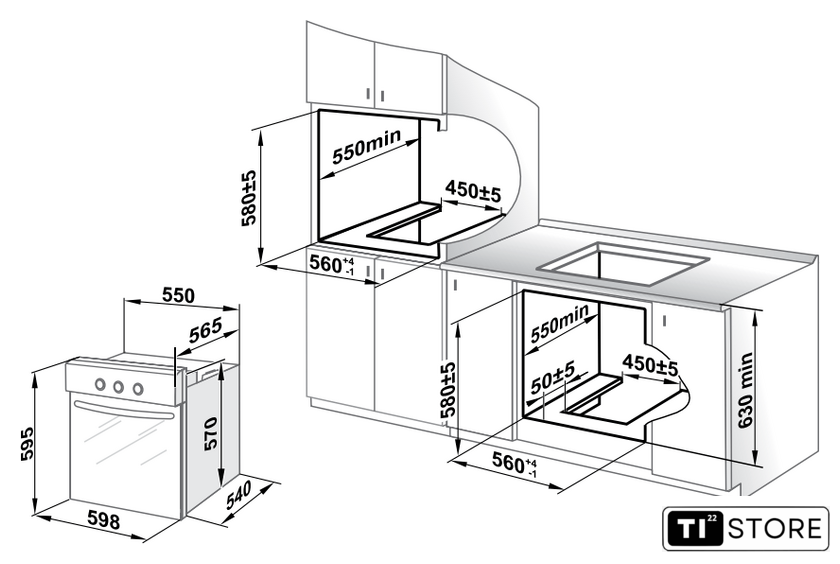 550min
580±5
450±5
$560^{+4}_{-1}$
550
565
595
570
598
540
550min
580±5
50±5
450±5
$560^{+4}_{-1}$
630 min
TI 22 STORE