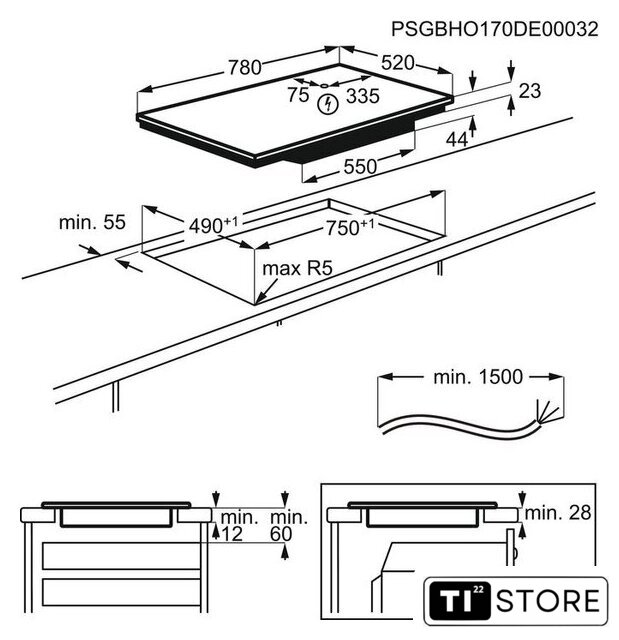 PSGBHO170DE00032

780
520
75
335
23
44
550

min. 55
$490^{+1}$
$750^{+1}$
max R5

min. 1500

min.
12
min.
60

min. 28

TI 22 STORE