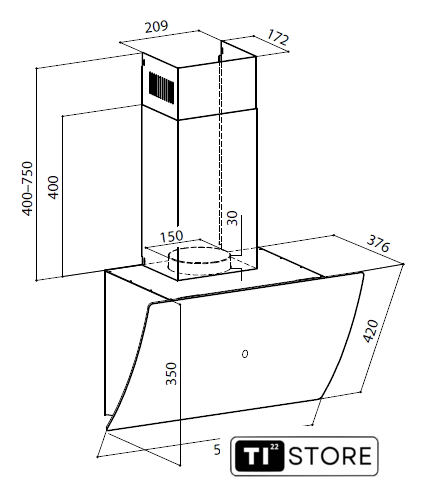 209
172
400–750
400
30
150
376
420
350
5
TI 22 STORE