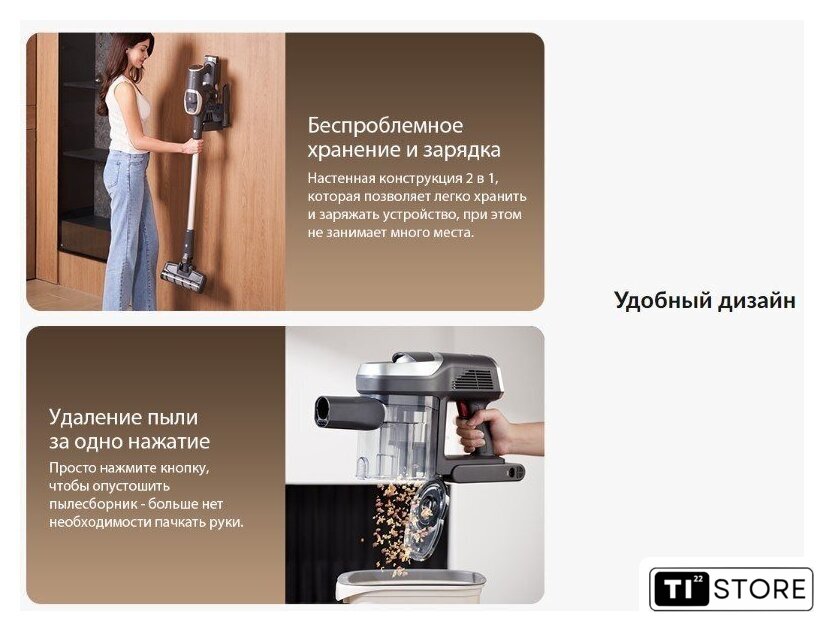 Беспроблемное хранение и зарядка

Настенная конструкция 2 в 1, которая позволяет легко хранить и заряжать устройство, при этом не занимает много места.

Удобный дизайн

Удаление пыли за одно нажатие

Просто нажмите кнопку, чтобы опустошить пылесборник - больше нет необходимости пачкать руки.

TI 22 STORE