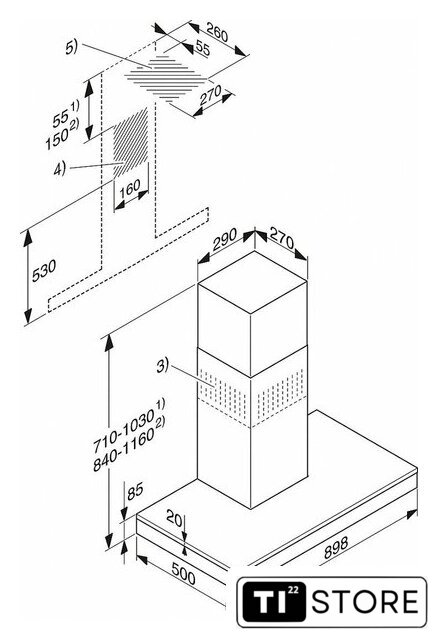 5)
260
55
270
55 1)
150 2)
4)
160
530
290
270
3)
710-1030 1)
840-1160 2)
85
20
500
898
TI 22 STORE