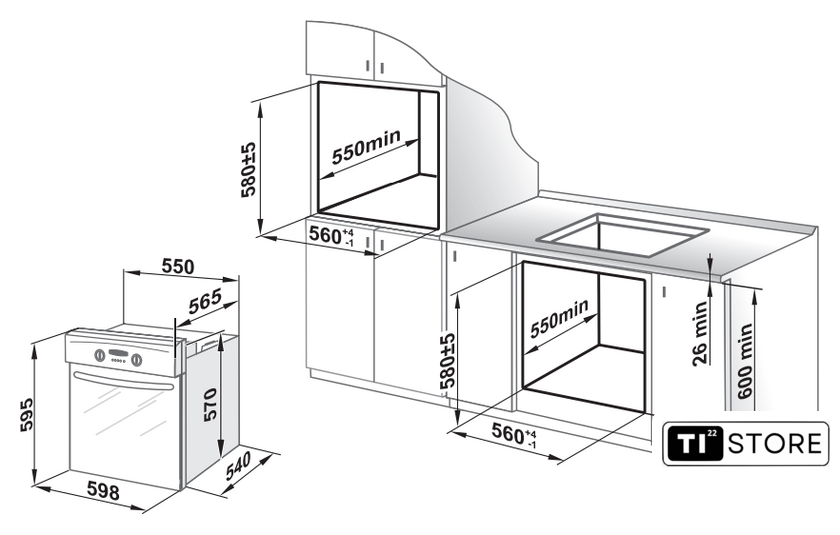 580±5

550min

$560^{+4}_{-1}$

550

565

595

570

598

540

580±5

550min

$560^{+4}_{-1}$

26 min

600 min

TI 22 STORE