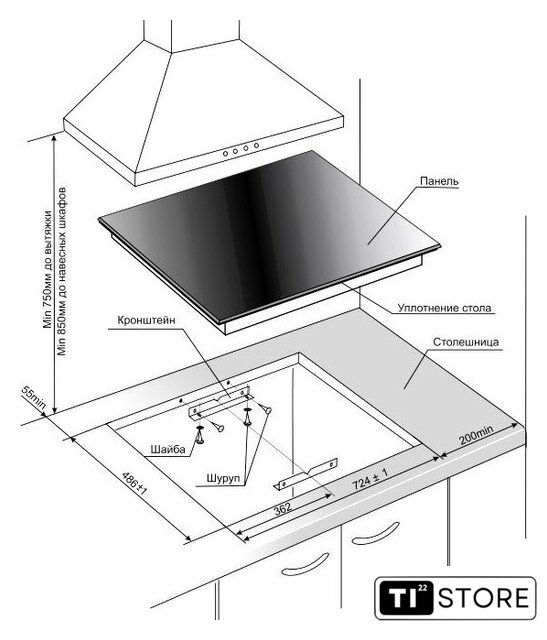 Min 750мм до вытяжки
Min 850мм до навесных шкафов

Панель

Уплотнение стола

Кронштейн

Столешница

55min

Шайба

Шуруп

486±1

362

724 ± 1

200min

TI 22 STORE