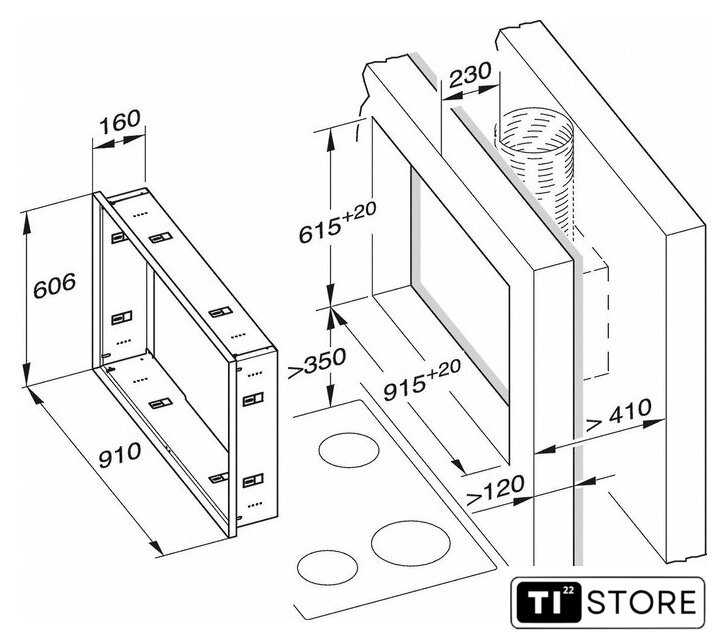 160

606

910

230

$615^{+20}$

>350

$915^{+20}$

> 410

>120

TI 22 STORE