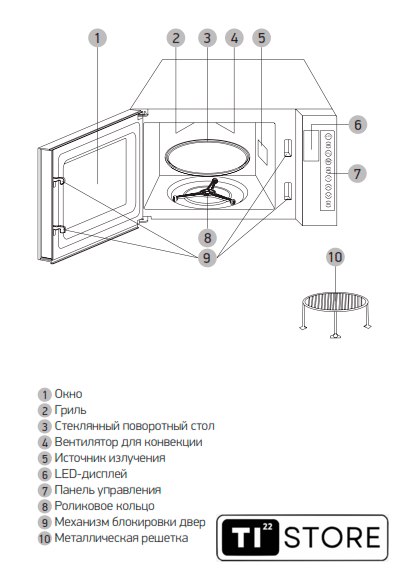 1
2
3
4
5
6
7
8
9
10

1 Окно
2 Гриль
3 Стеклянный поворотный стол
4 Вентилятор для конвекции
5 Источник излучения
6 LED-дисплей
7 Панель управления
8 Роликовое кольцо
9 Механизм блокировки двер
10 Металлическая решетка

TI 22 STORE