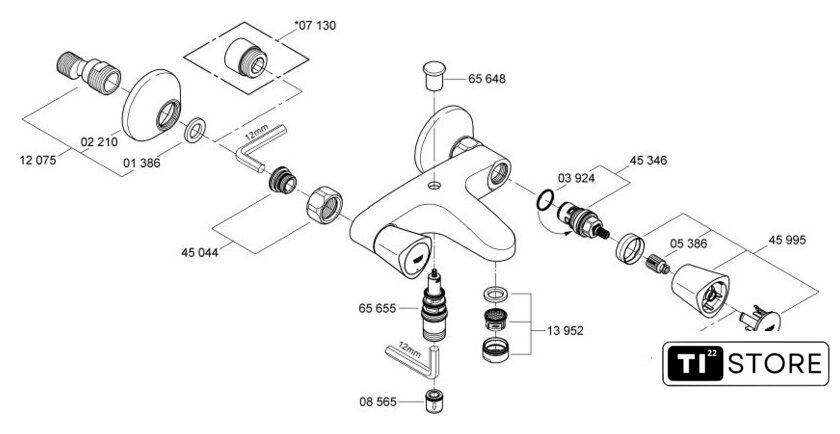 *07 130

65 648

12 075

02 210

01 386

12mm

45 044

03 924

45 346

05 386

45 995

65 655

13 952

12mm

08 565

TI 22 STORE