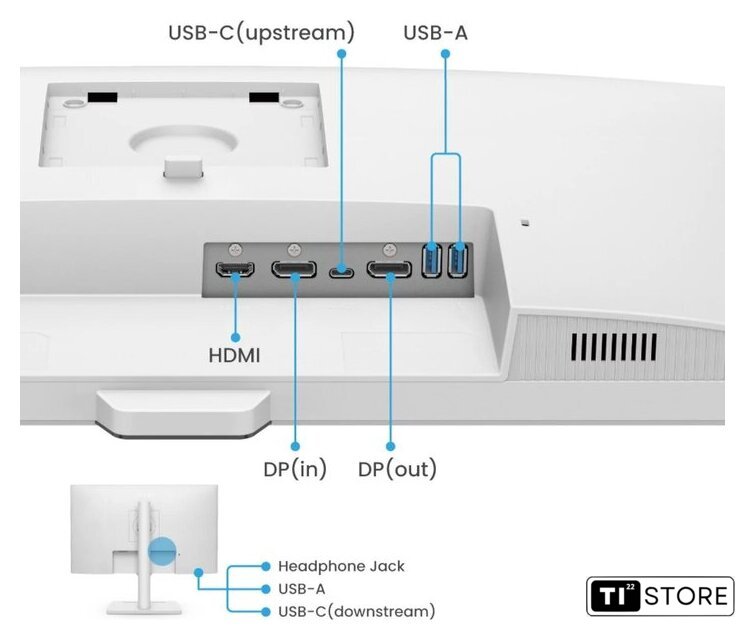 USB-C(upstream)

USB-A

HDMI

DP(in)

DP(out)

Headphone Jack

USB-A

USB-C(downstream)

TI 22 STORE