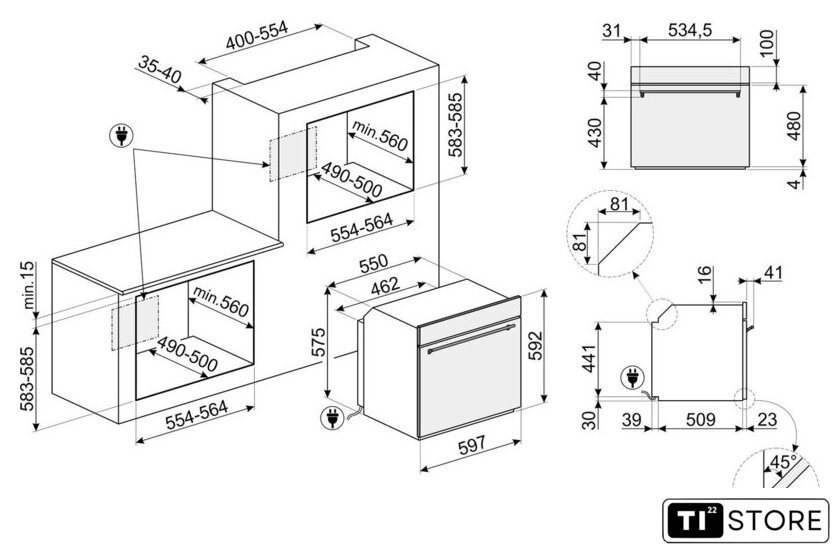 400-554
35-40
583-585
min.560
490-500
554-564
min.15
583-585
min.560
490-500
554-564
550
462
575
592
597
31
534,5
100
40
430
480
4
81
81
16
41
441
30
39
509
23
45°
TI 22 STORE