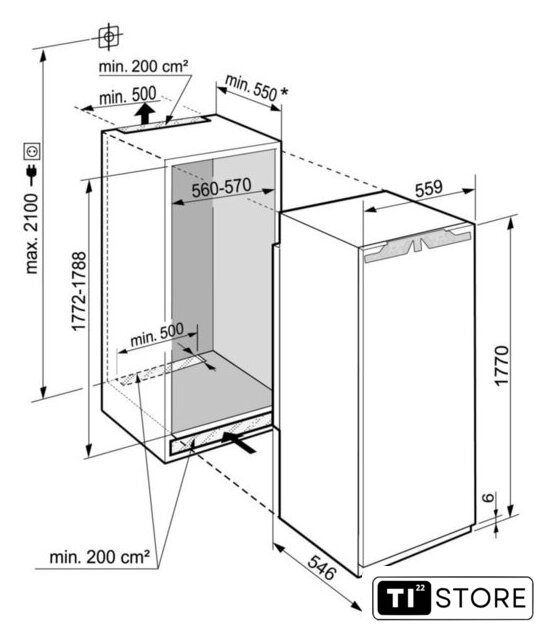 min. 200 cm²
min. 500
min. 550 *
max. 2100
560-570
559
1772-1788
min. 500
1770
6
min. 200 cm²
546
TI 22 STORE