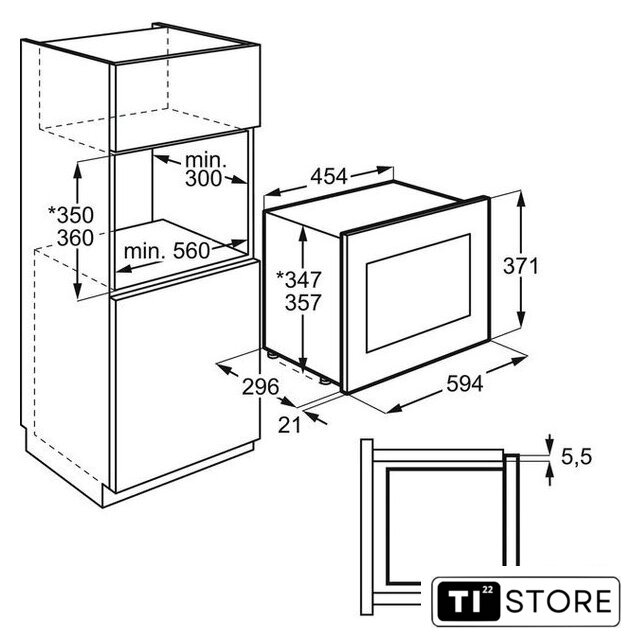 min.
300

*350
360

min. 560

454

*347
357

371

296

21

594

5,5

TI 22 STORE