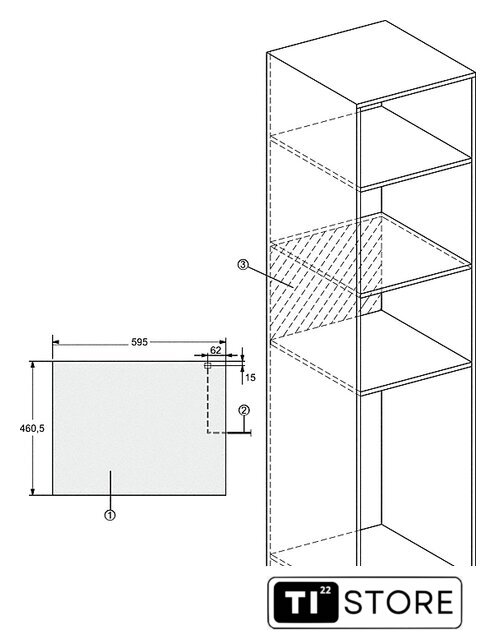 ③

595

62

15

460,5

②

①

TI 22 STORE