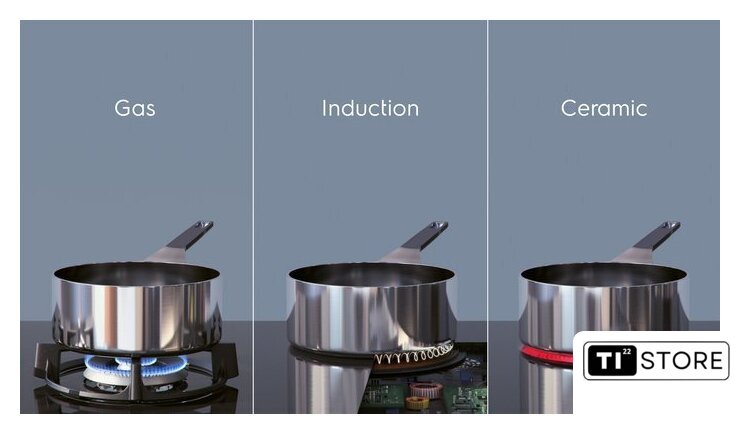 Gas

Induction

Ceramic

TI 22 STORE