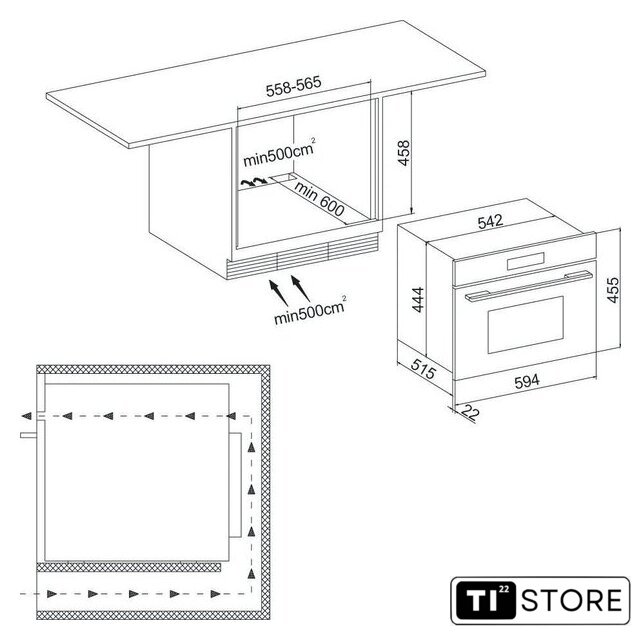 558-565

min500cm$^2$

458

min 600

min500cm$^2$

542

444

455

515

594

22

TI$^{22}$ STORE