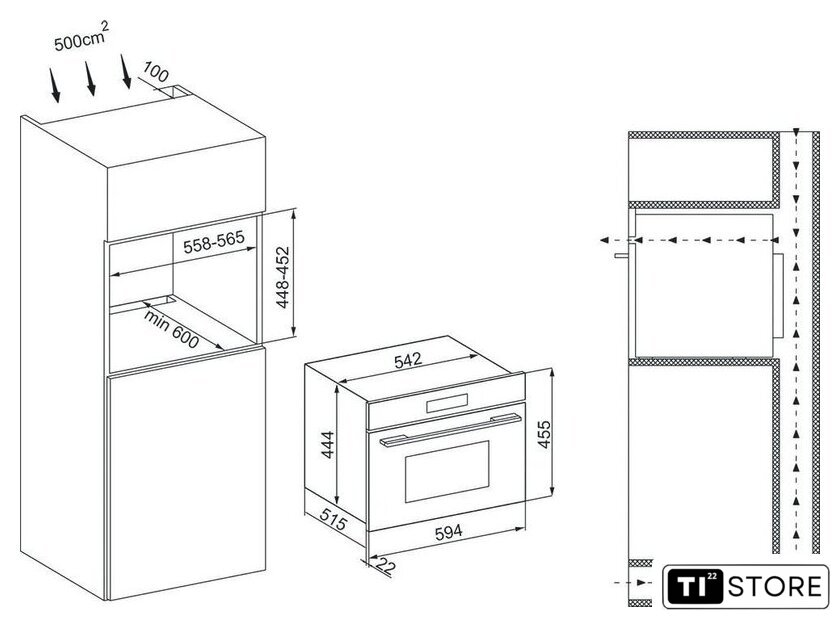 $500cm^2$

100

558-565

448-452

min 600

542

444

455

515

594

22

TI 22 STORE