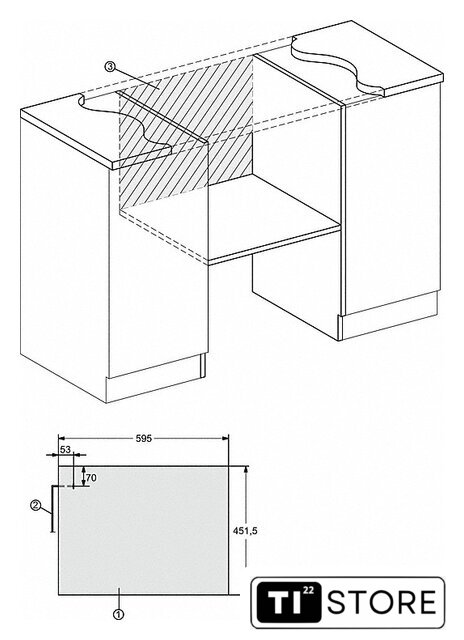 ③

595

53

70

②

451,5

①

TI 22 STORE