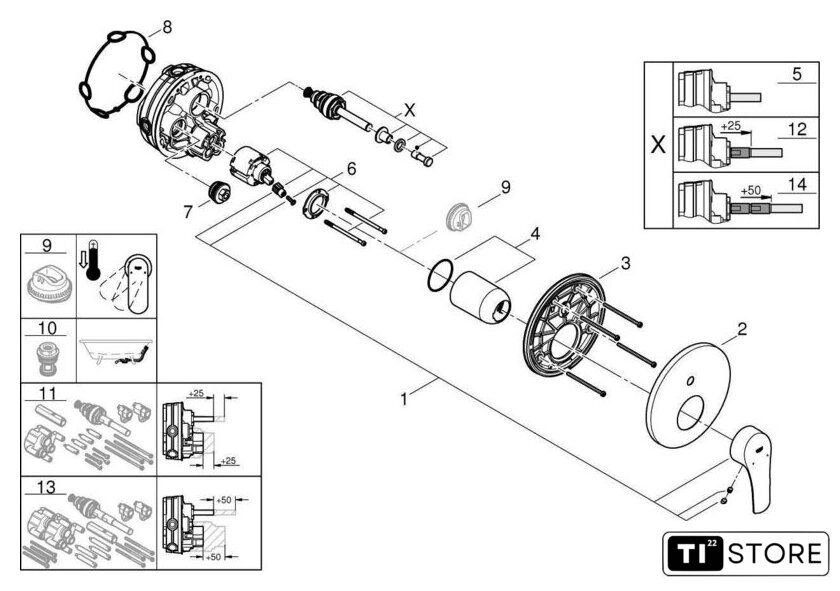 8
X
6
7
9
4
3
2
1
X
5
+25
12
+50
14
9
10
11
+25
+25
13
+50
+50
TI 22 STORE