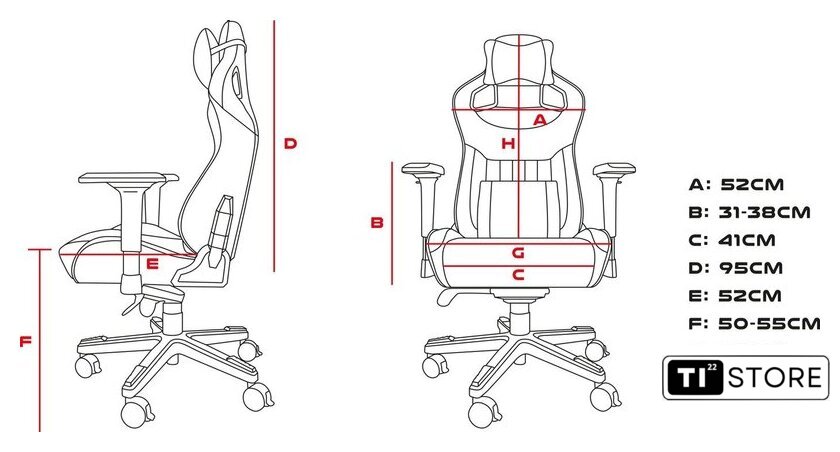 D

E

F

A

H

B

G

C

A: 52CM
B: 31-38CM
C: 41CM
D: 95CM
E: 52CM
F: 50-55CM

TI 22 STORE