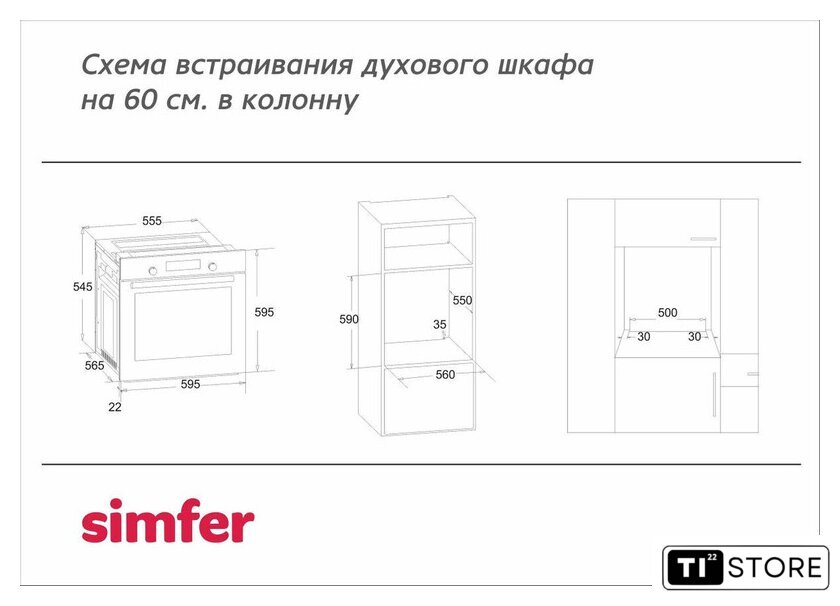 Схема встраивания духового шкафа на 60 см. в колонну

555

545

595

565

595

22

590

550

35

560

500

30

30

simfer

TI 22 STORE