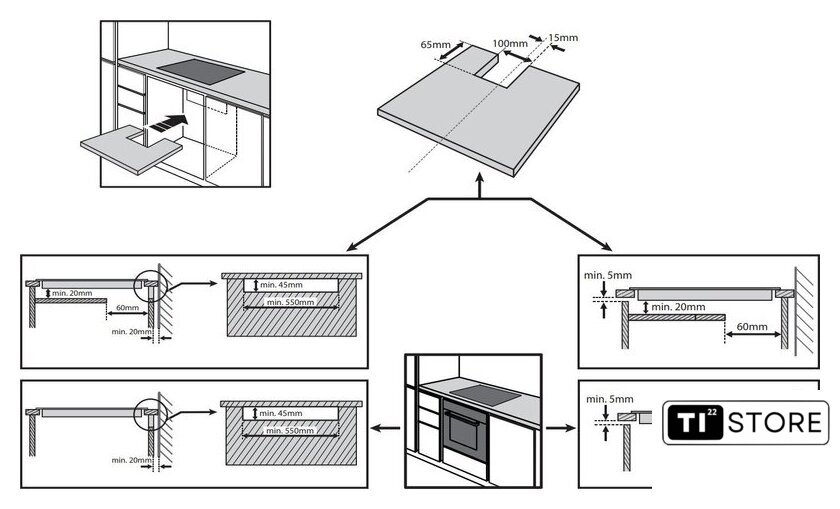 65mm
100mm
15mm

min. 20mm
60mm
min. 20mm
min. 45mm
min. 550mm

min. 5mm
min. 20mm
60mm

min. 20mm
min. 45mm
min. 550mm

min. 5mm

TI 22 STORE