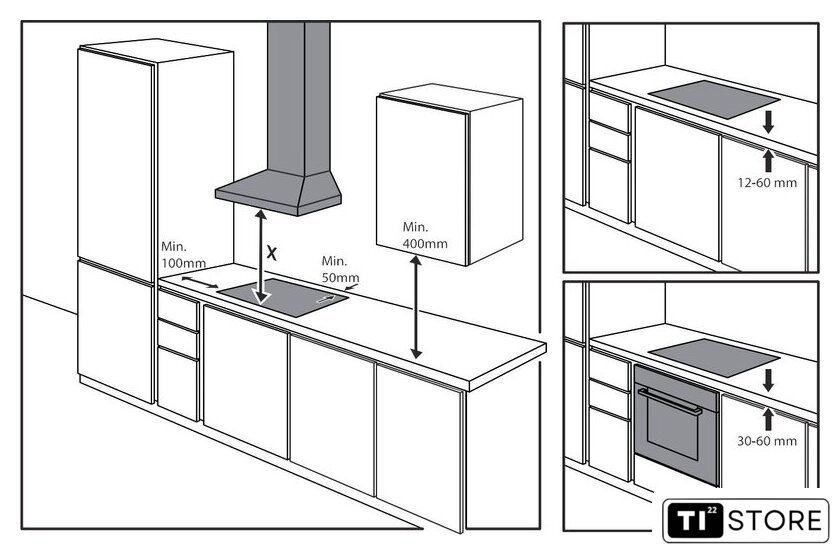 Min. 100mm

X

Min. 50mm

Min. 400mm

12-60 mm

30-60 mm

TI 22 STORE