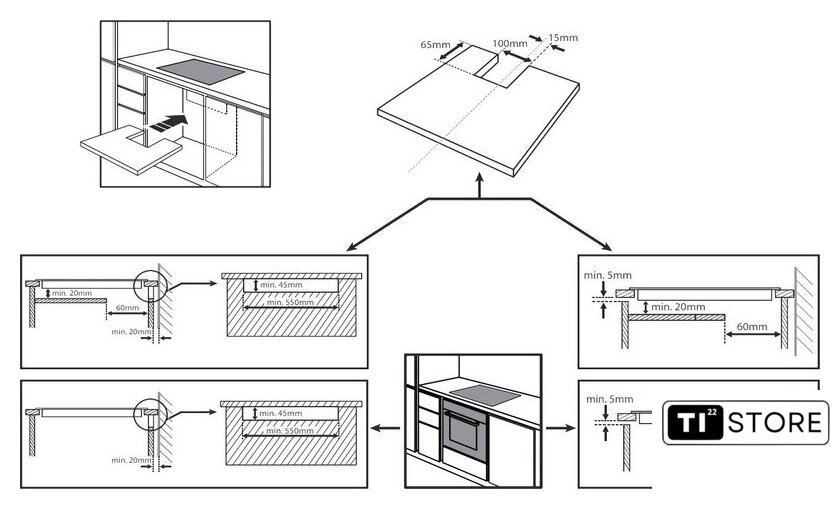 65mm
100mm
15mm

min. 20mm
60mm
min. 20mm
min. 45mm
min. 550mm

min. 5mm
min. 20mm
60mm

min. 20mm
min. 45mm
min. 550mm

min. 5mm

TI 22 STORE