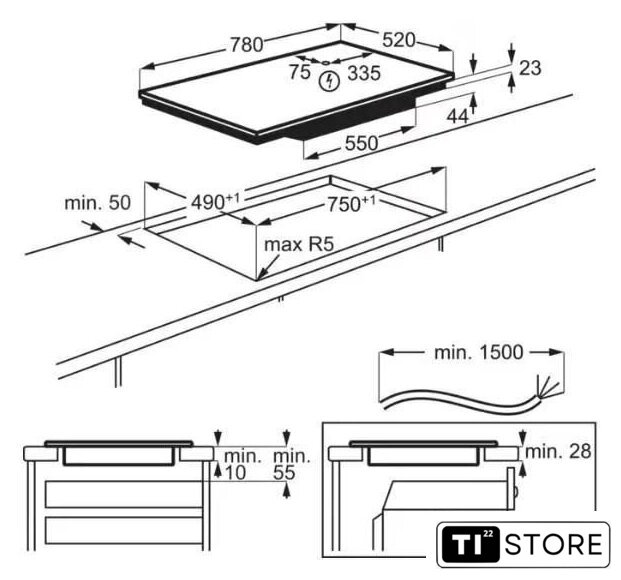 780
520
75
335
23
44
550
min. 50
$490^{+1}$
$750^{+1}$
max R5
min. 1500
min. 10
min. 55
min. 28
TI 22 STORE