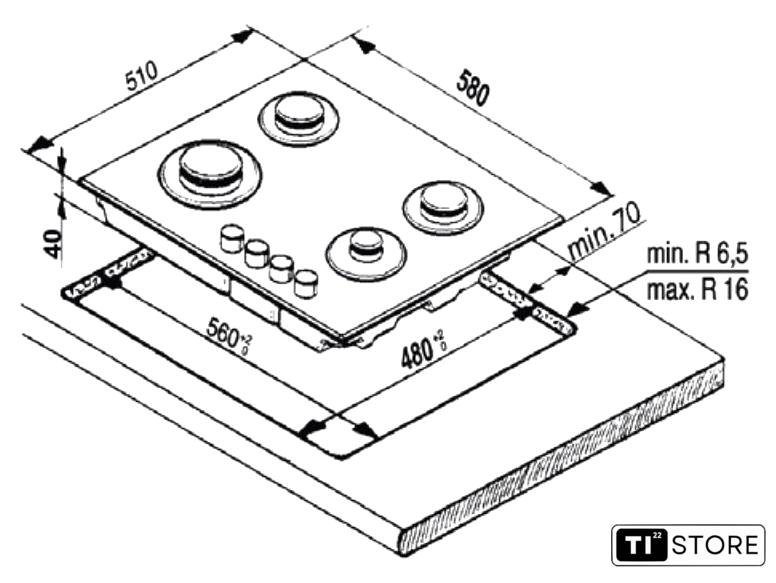 510
580
40
min. 70
min. R 6,5
max. R 16
$560^{+2}_{0}$
$480^{+2}_{0}$
TI 22 STORE