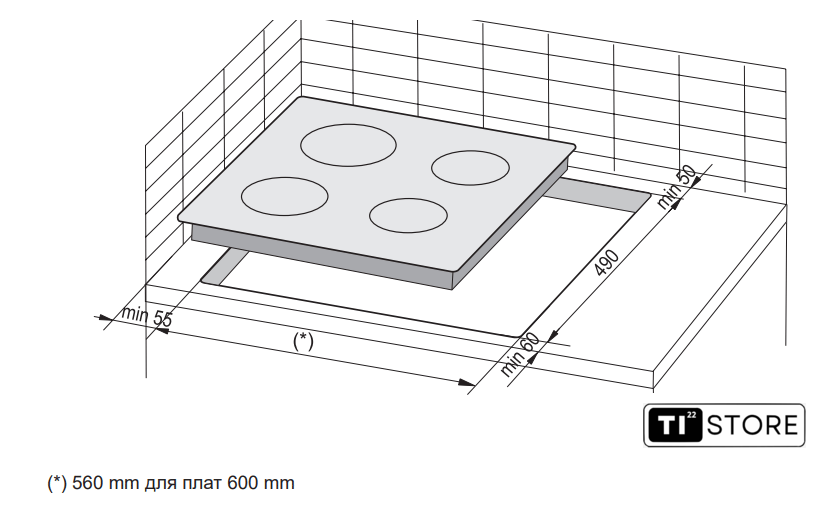 min 50
490
min 55
(*)
min 60

TI 22 STORE

(*) 560 mm для плат 600 mm