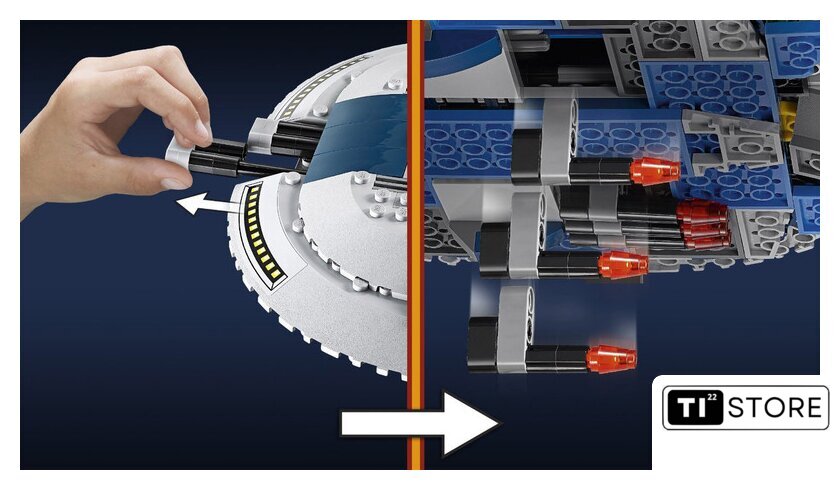 TI 22 STORE