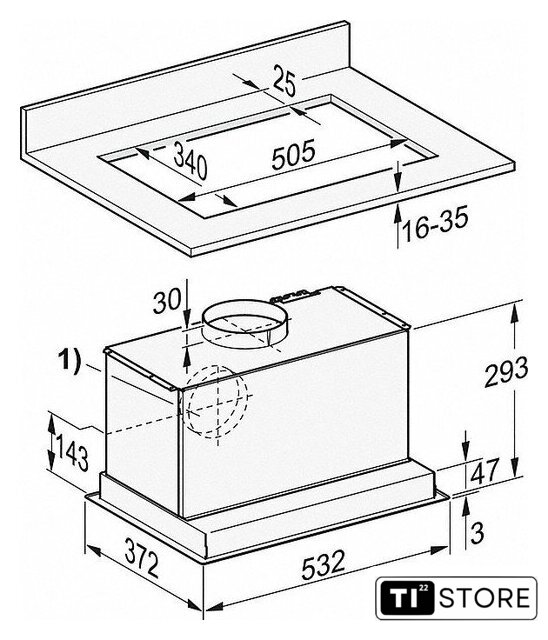 25
340
505
16-35
30
1)
293
143
47
3
372
532
TI 22 STORE