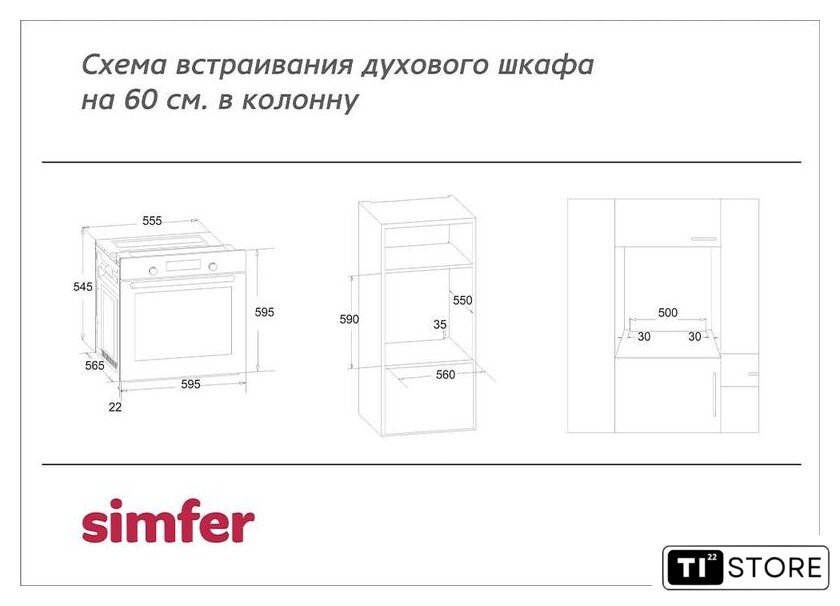 Схема встраивания духового шкафа на 60 см. в колонну

555
545
595
565
595
22

590
550
35
560

500
30
30

simfer

TI 22 STORE