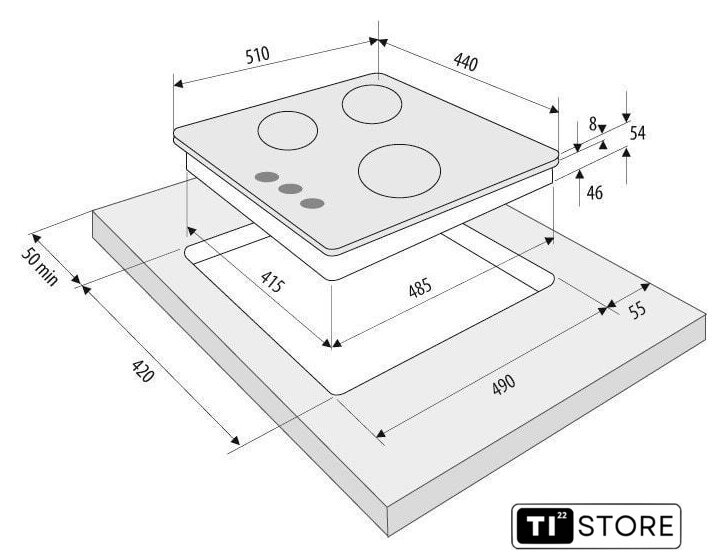 510
440
8
54
46
50 min
415
485
55
420
490
TI 22 STORE