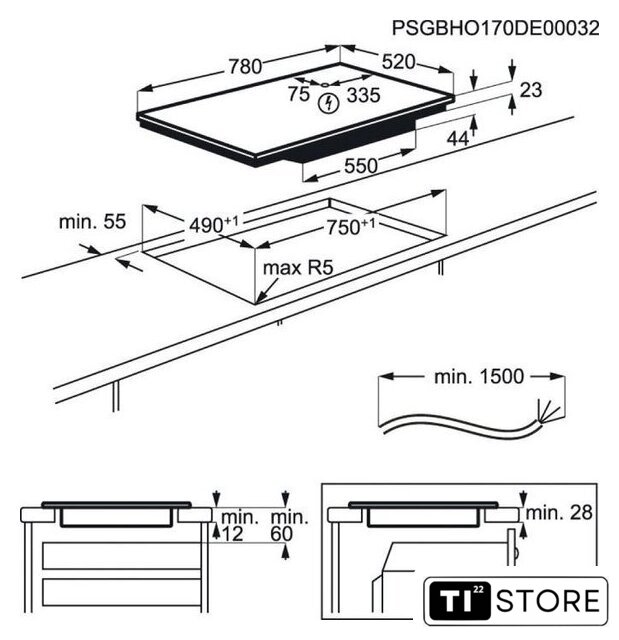 PSGBHO170DE00032

780

520

75

335

23

44

550

min. 55

$490^{+1}$

$750^{+1}$

max R5

min. 1500

min.
12

min.
60

min. 28

TI 22 STORE