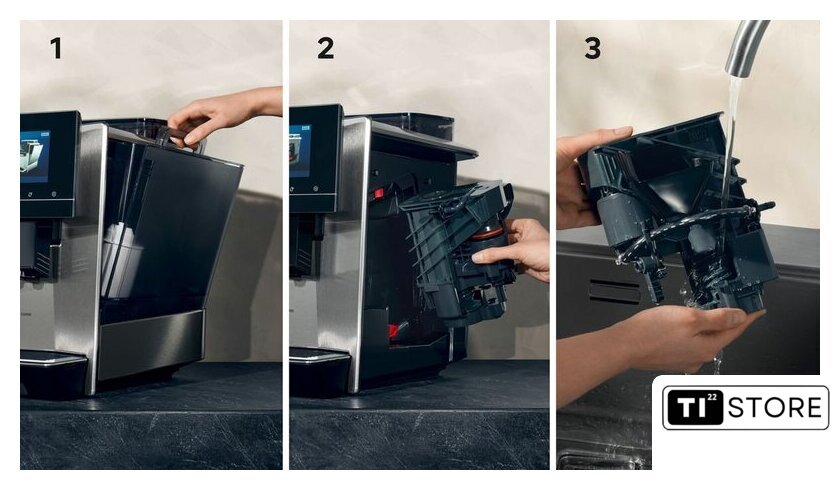 1

2

3

TI 22 STORE