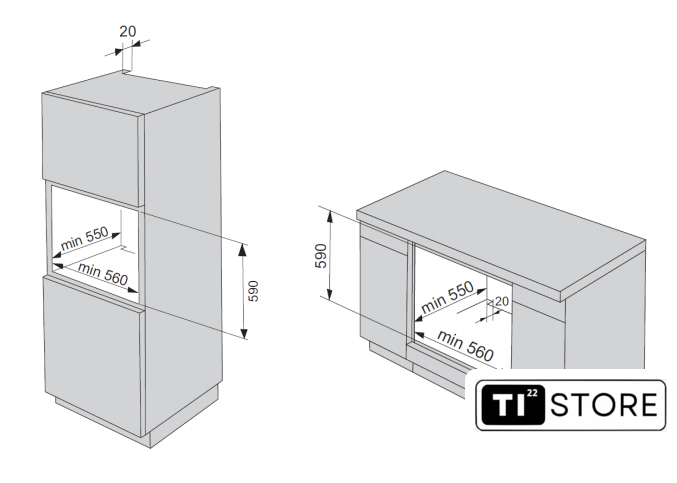 20

min 550

min 560

590

590

min 550

20

min 560

TI 22 STORE