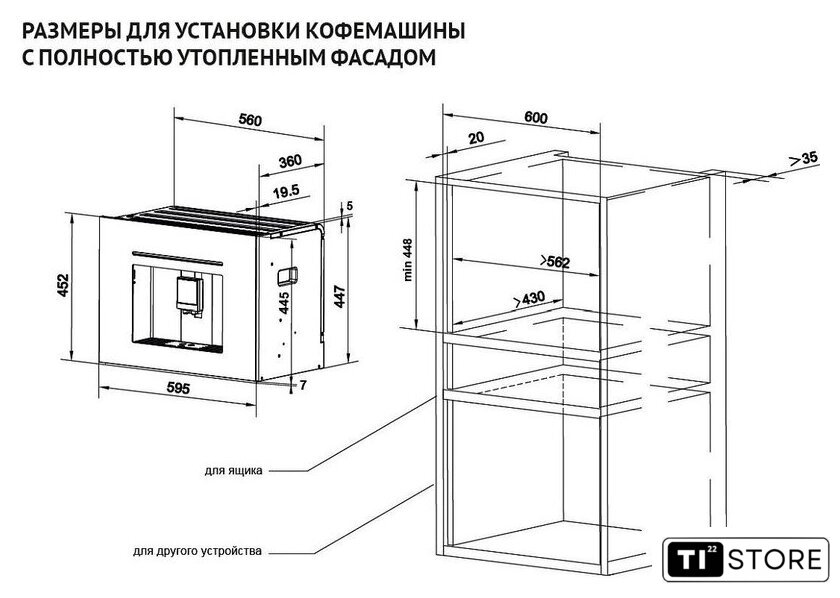 РАЗМЕРЫ ДЛЯ УСТАНОВКИ КОФЕМАШИНЫ
С ПОЛНОСТЬЮ УТОПЛЕННЫМ ФАСАДОМ

560
360
19.5
5
452
445
447
595
7

600
20
>35
min 448
>562
>430

для ящика
для другого устройства

TI 22 STORE