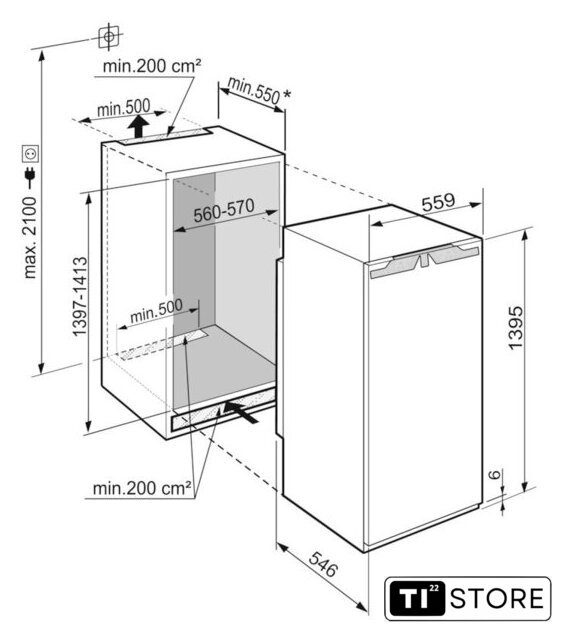 min.200 cm²
min.550 *
min.500
max. 2100
1397-1413
560-570
559
min.500
1395
6
min.200 cm²
546
TI 22 STORE