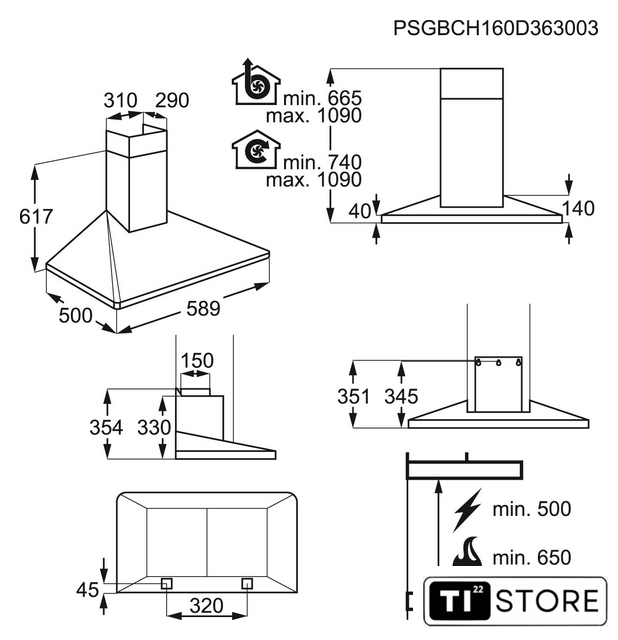 PSGBCH160D363003

310 290

617

500 589

min. 665
max. 1090

min. 740
max. 1090

40 140

150

354 330

351 345

45

320

min. 500

min. 650

TI 22 STORE