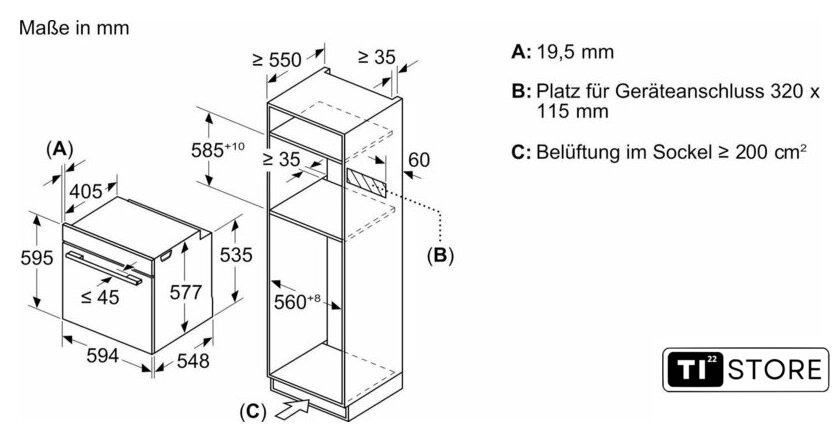 Maße in mm

(A)

405

595

≤ 45

577

535

594

548

≥ 550

≥ 35

$585^{+10}$

≥ 35

60

(B)

$560^{+8}$

(C)

A: 19,5 mm

B: Platz für Geräteanschluss 320 x 115 mm

C: Belüftung im Sockel ≥ 200 $cm^2$

TI 22 STORE