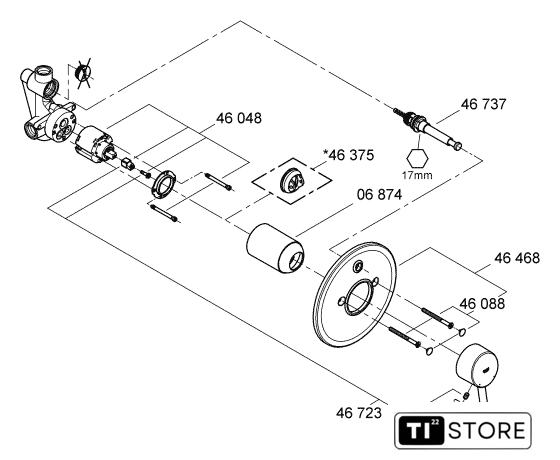 46 737

46 048

*46 375

17mm

06 874

46 468

46 088

46 723

TI 22 STORE