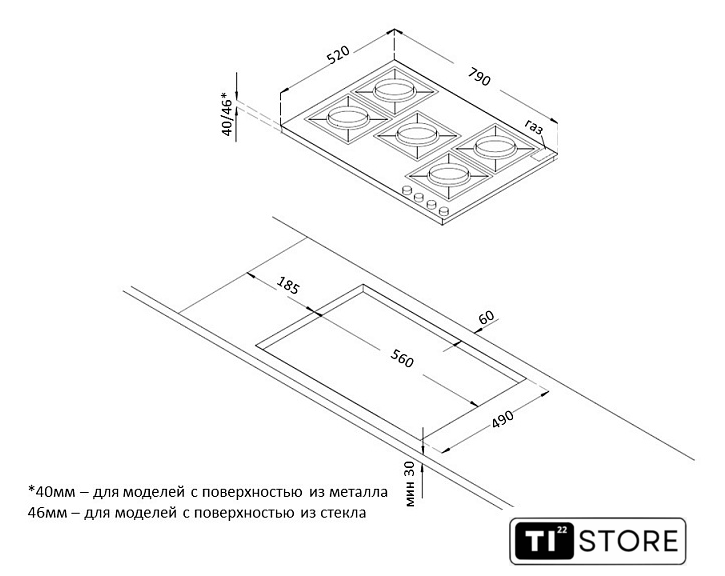 520

790

40/46*

газ

185

60

560

490

мин 30

*40мм – для моделей с поверхностью из металла
46мм – для моделей с поверхностью из стекла

TI 22 STORE