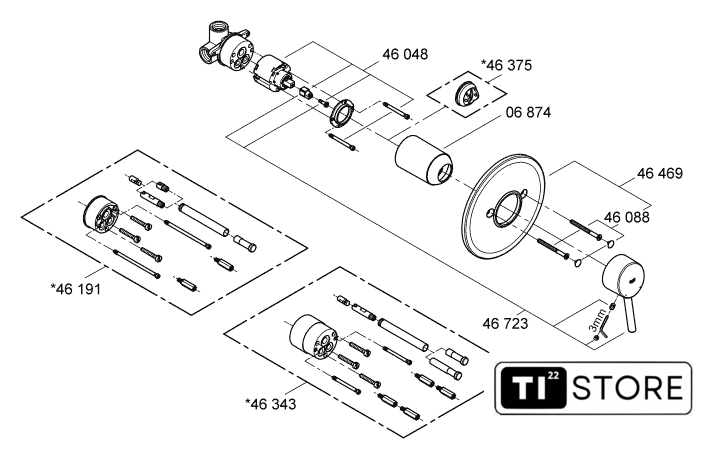 46 048

*46 375

06 874

46 469

46 088

*46 191

46 723

3mm

*46 343

TI 22 STORE