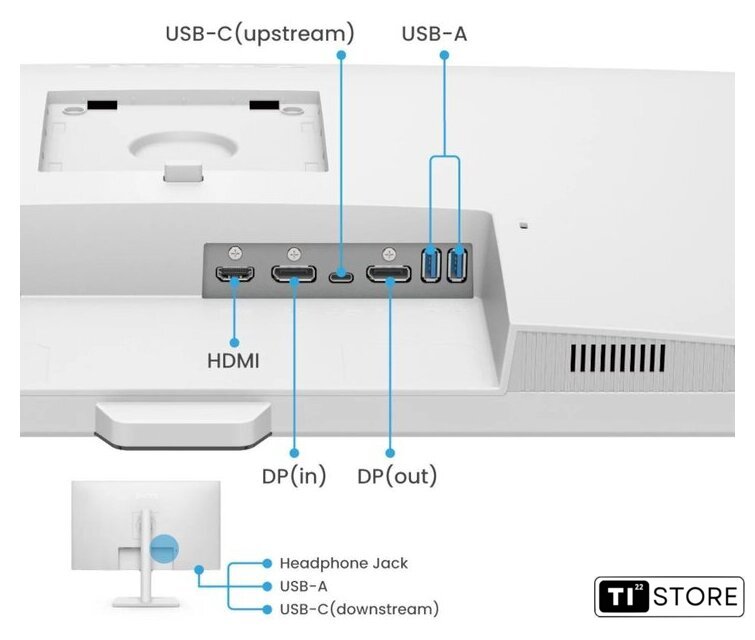 USB-C(upstream)
USB-A

HDMI

DP(in)
DP(out)

Headphone Jack
USB-A
USB-C(downstream)

TI 22 STORE