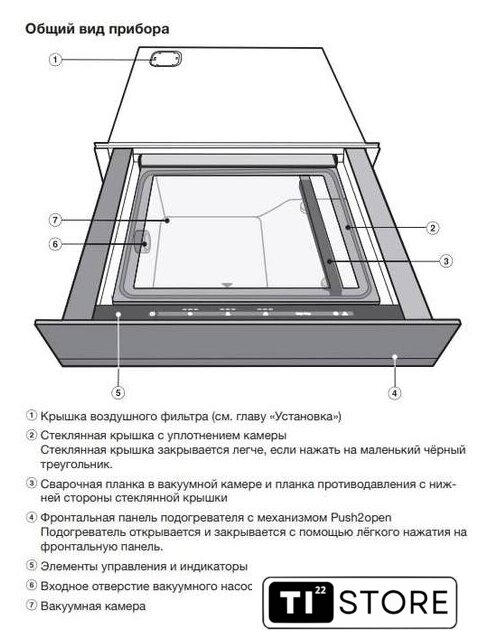 Общий вид прибора

1

7

6

2

3

5

4

① Крышка воздушного фильтра (см. главу «Установка»)

② Стеклянная крышка с уплотнением камеры
Стеклянная крышка закрывается легче, если нажать на маленький чёрный треугольник.

③ Сварочная планка в вакуумной камере и планка противодавления с нижней стороны стеклянной крышки

④ Фронтальная панель подогревателя с механизмом Push2open
Подогреватель открывается и закрывается с помощью лёгкого нажатия на фронтальную панель.

⑤ Элементы управления и индикаторы

⑥ Входное отверстие вакуумного насос

⑦ Вакуумная камера

TI 22 STORE