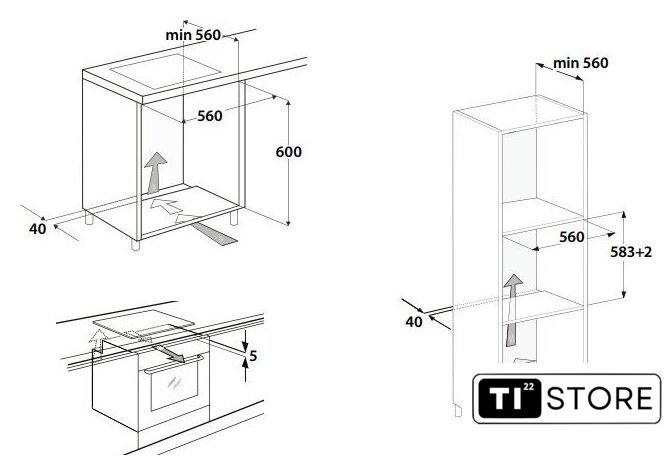 min 560

560

600

40

5

min 560

560

583+2

40

TI 22 STORE